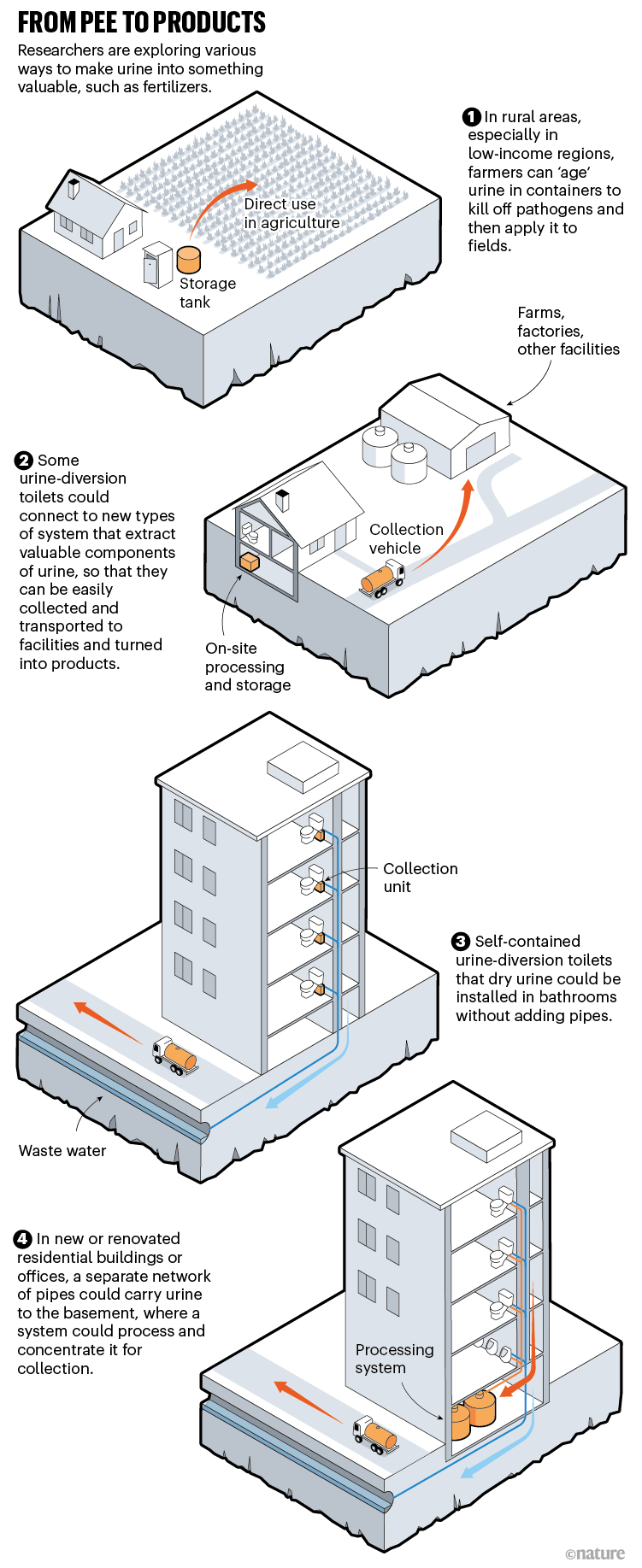 FROM PEE TO PRODUCTS
Researchers are exploring various ways to make urine into something valuable, such as fertilizers.

1 In rural areas, especially in low-income regions, farmers can 'age' urine in containers to kill off pathogens and then apply it to fields.

Direct use in agriculture

Storage tank

Farms, factories, other facilities

2 Some urine-diversion toilets could connect to new types of system that extract valuable components of urine, so that they can be easily collected and transported to facilities and turned into products.

Collection vehicle

On-site processing and storage

Collection unit

3 Self-contained urine-diversion toilets that dry urine could be installed in bathrooms without adding pipes.

Waste water

4 In new or renovated residential buildings or offices, a separate network of pipes could carry urine to the basement, where a system could process and concentrate it for collection.

Processing system

©nature