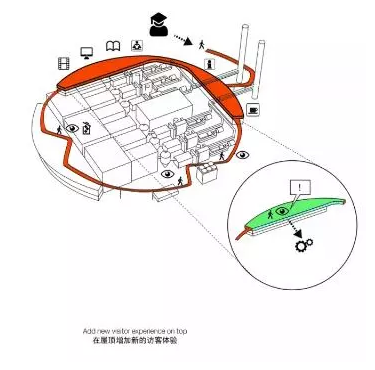 !

Add new visitor experience on top
在屋顶增加新的访客体验